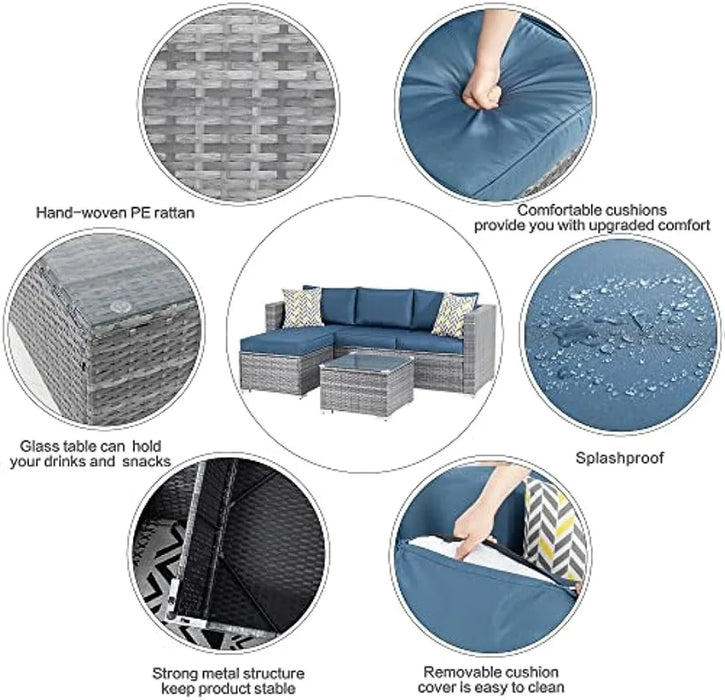 Hand-woven PE rattan

Comfortable cushions provide you with upgraded comfort

Glass table can hold your drinks and snacks

Splashproof

Strong metal structure keep product stable

Removable cushion cover is easy to clean