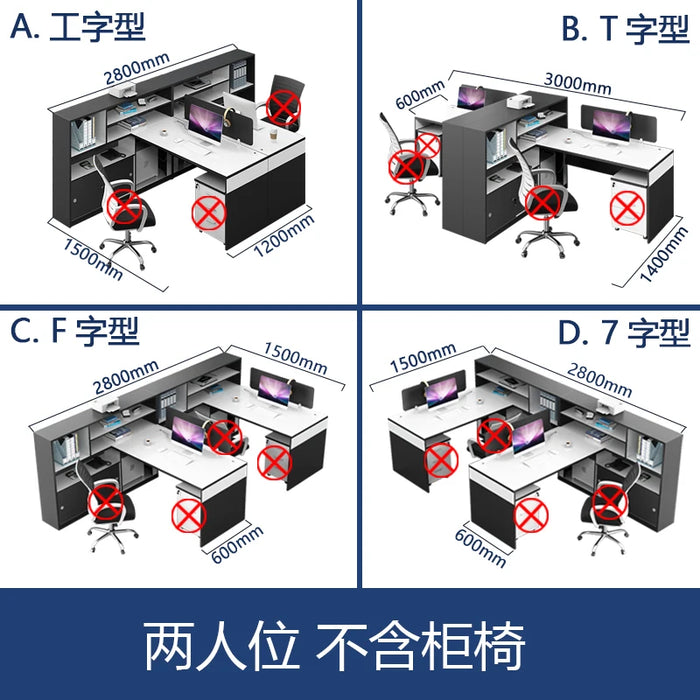 A. 工字型

2800mm

1500mm

1200mm

B. T 字型

600mm

3000mm

1400mm

C. F 字型

2800mm

1500mm

600mm

D. 7 字型

1500mm

2800mm

600mm

两人位 不含柜椅