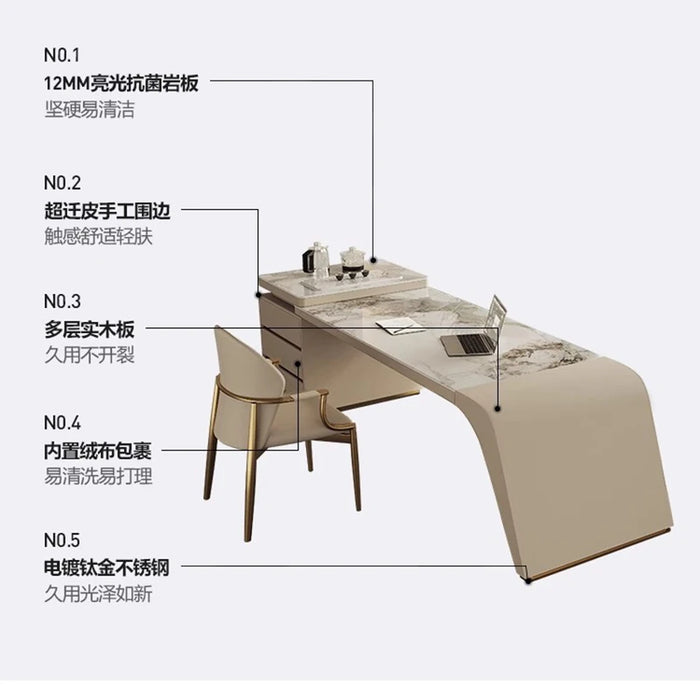 N0.1
12MM亮光抗菌岩板
坚硬易清洁

N0.2
超迁皮手工围边
触感舒适轻肤

N0.3
多层实木板
久用不开裂

N0.4
内置绒布包裹
易清洗易打理

N0.5
电镀钛金不锈钢
久用光泽如新