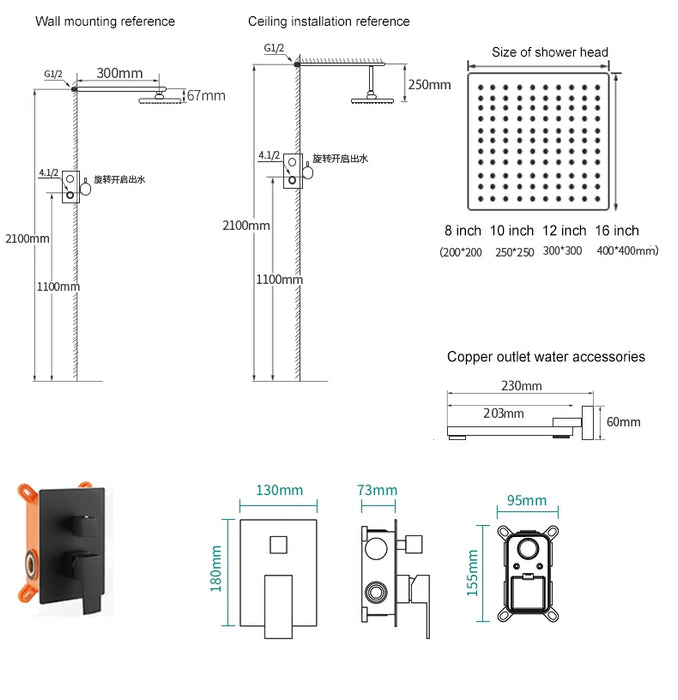 Wall mounting reference

G1/2

300mm

67mm

4.1/2

旋转开启出水

2100mm

1100mm

Ceiling installation reference

G1/2

250mm

4.1/2

旋转开启出水

2100mm

1100mm

Size of shower head

8 inch 10 inch 12 inch 16 inch

(200*200 250*250 300*300 400*400mm)

Copper outlet water accessories

230mm

203mm

60mm

130mm

180mm

73mm

95mm

155mm