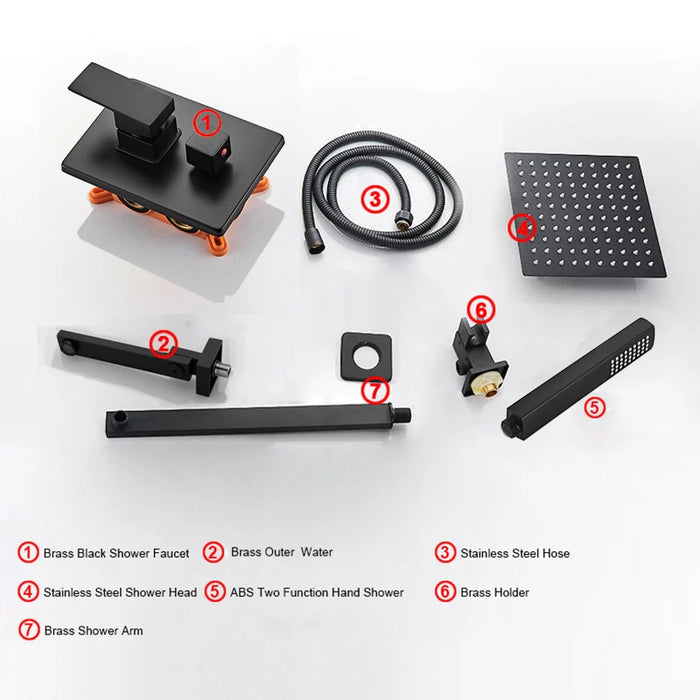 1
3
4
6
2
7
5

1 Brass Black Shower Faucet
2 Brass Outer Water
3 Stainless Steel Hose
4 Stainless Steel Shower Head
5 ABS Two Function Hand Shower
6 Brass Holder
7 Brass Shower Arm