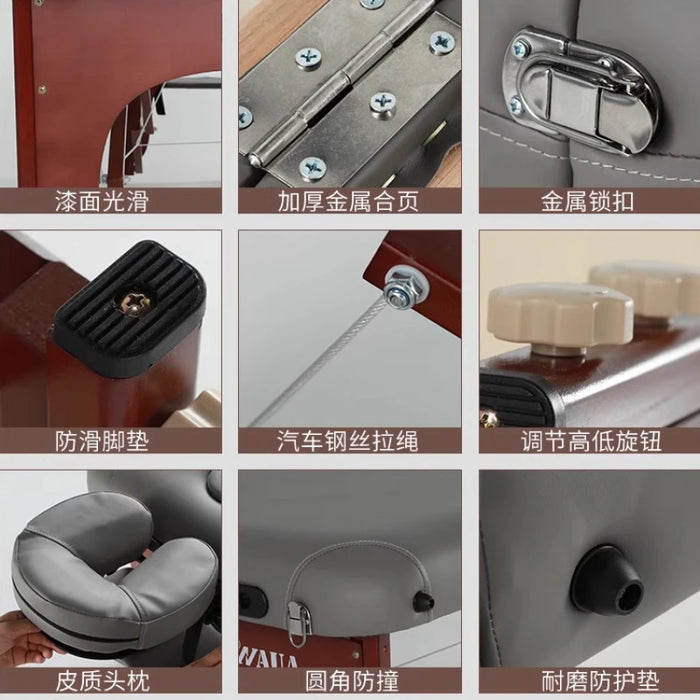 漆面光滑

加厚金属合页

金属锁扣

防滑脚垫

汽车钢丝拉绳

调节高低旋钮

皮质头枕

WAUA

圆角防撞

耐磨防护垫