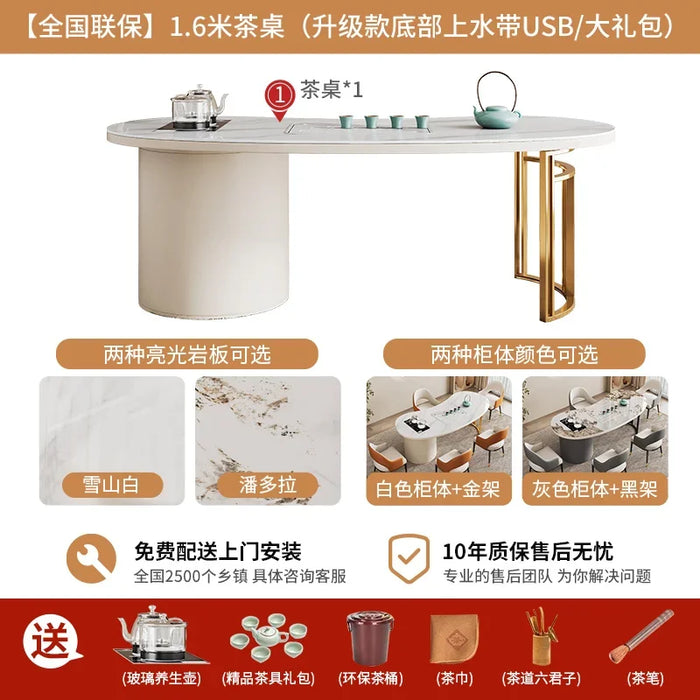 【全国联保】1.6米茶桌（升级款底部上水带USB/大礼包）

1 茶桌*1

两种亮光岩板可选

雪山白

潘多拉

两种柜体颜色可选

白色柜体+金架

灰色柜体+黑架

免费配送上门安装
全国2500个乡镇 具体咨询客服

10年质保售后无忧
专业的售后团队 为你解决问题

送

(玻璃养生壶)

(精品茶具礼包)

(环保茶桶)

(茶巾)

(茶道六君子)

(茶笔)