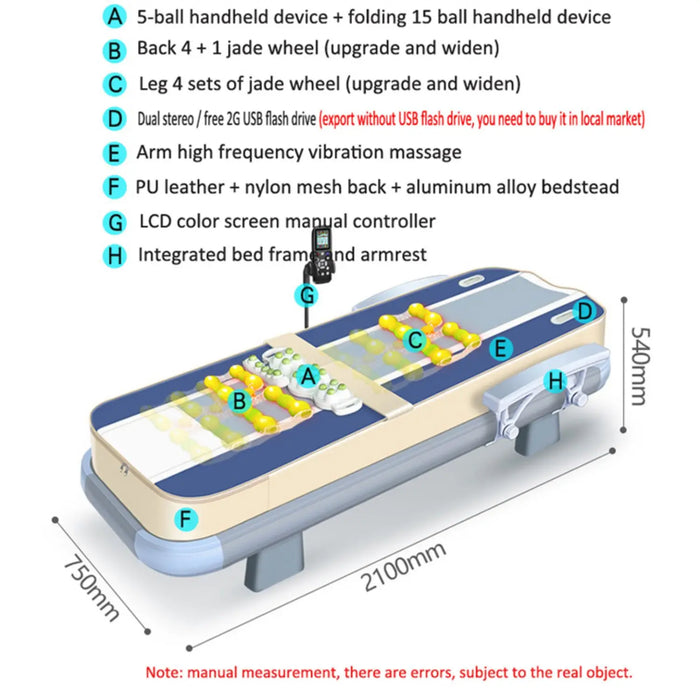 A 5-ball handheld device + folding 15 ball handheld device
B Back 4 + 1 jade wheel (upgrade and widen)
C Leg 4 sets of jade wheel (upgrade and widen)
D Dual stereo / free 2G USB flash drive (export without USB flash drive, you need to buy it in local market)
E Arm high frequency vibration massage
F PU leather + nylon mesh back + aluminum alloy bedstead
G LCD color screen manual controller
H Integrated bed frame and armrest

G
D
C
E
A
H
B
F

540mm
750mm
2100mm

Note: manual measurement, there are errors, subject to the real object.