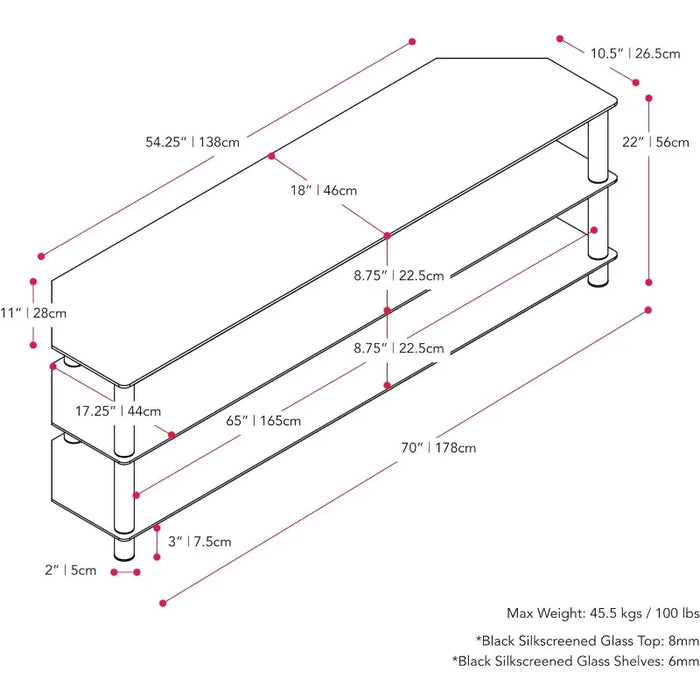 10.5" | 26.5cm

54.25" | 138cm

22" | 56cm

18" | 46cm

8.75" | 22.5cm

11" | 28cm

8.75" | 22.5cm

17.25" | 44cm

65" | 165cm

70" | 178cm

3" | 7.5cm

2" | 5cm

Max Weight: 45.5 kgs / 100 lbs

*Black Silkscreened Glass Top: 8mm

*Black Silkscreened Glass Shelves: 6mm