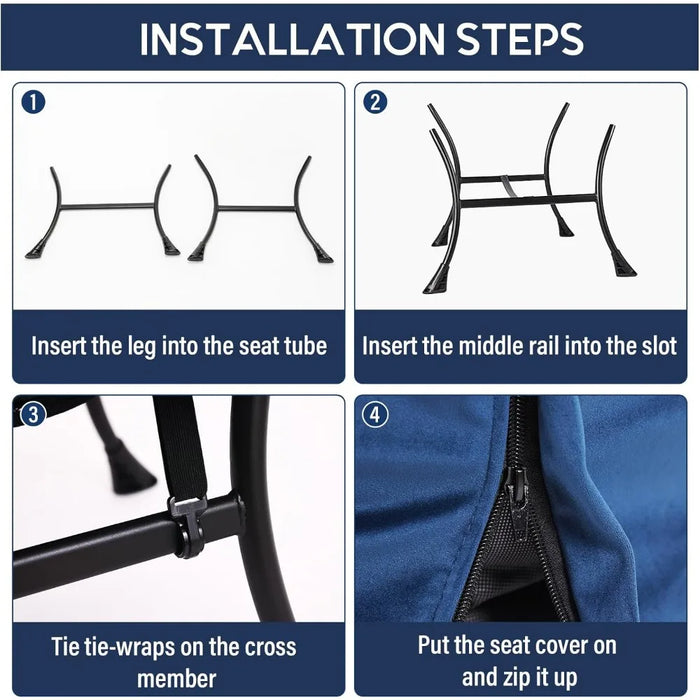 INSTALLATION STEPS

1

Insert the leg into the seat tube

2

Insert the middle rail into the slot

3

Tie tie-wraps on the cross member

4

Put the seat cover on and zip it up