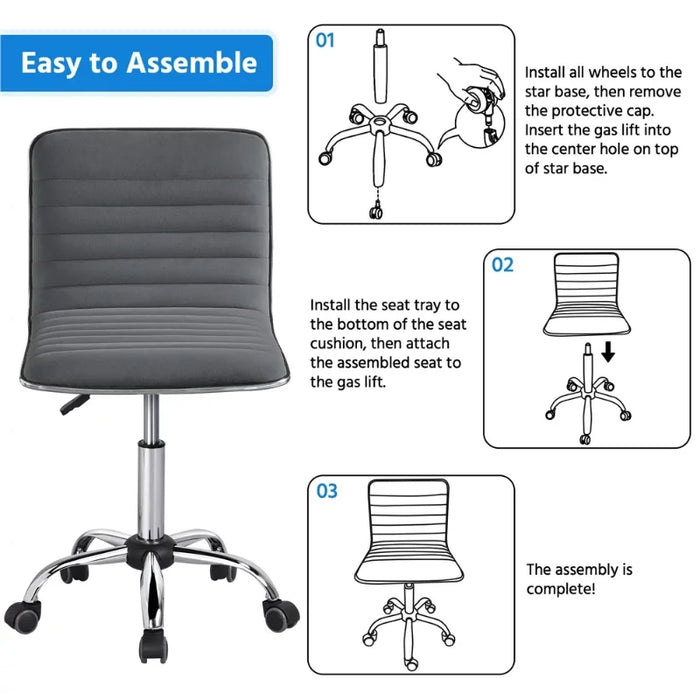 Easy to Assemble

01

Install all wheels to the star base, then remove the protective cap. Insert the gas lift into the center hole on top of star base.

02

Install the seat tray to the bottom of the seat cushion, then attach the assembled seat to the gas lift.

03

The assembly is complete!