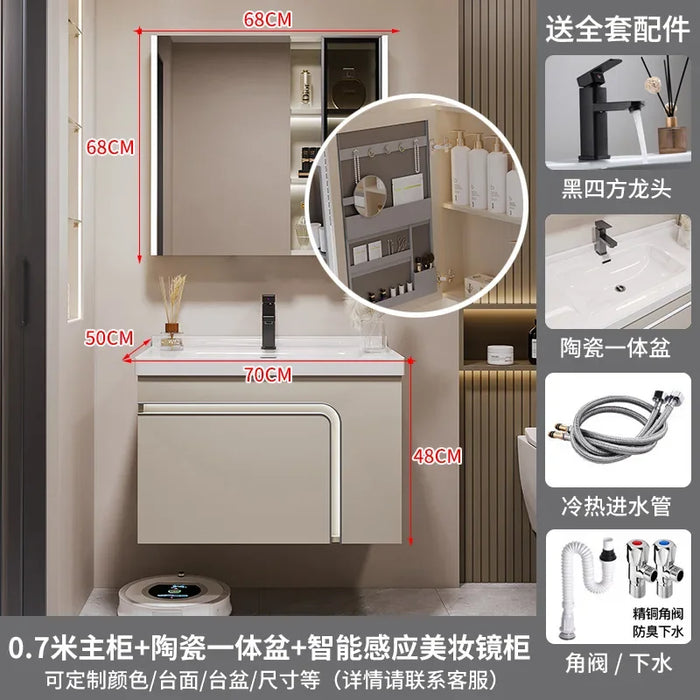 68CM

68CM

50CM

70CM

48CM

送全套配件

黑四方龙头

陶瓷一体盆

冷热进水管

精铜角阀
防臭下水

角阀 / 下水

0.7米主柜+陶瓷一体盆+智能感应美妆镜柜

可定制颜色/台面/台盆/尺寸等（详情请联系客服）