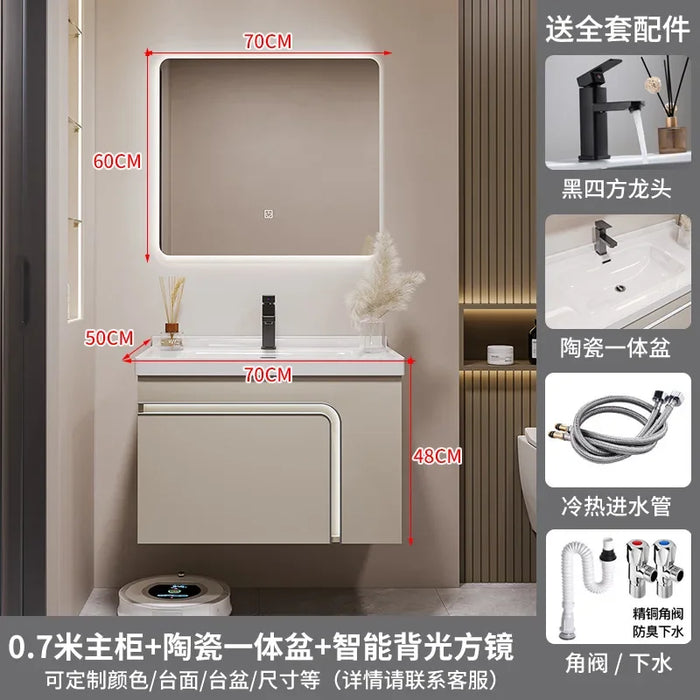 70CM

60CM

50CM

70CM

48CM

送全套配件

黑四方龙头

陶瓷一体盆

冷热进水管

精铜角阀
防臭下水

角阀 / 下水

0.7米主柜+陶瓷一体盆+智能背光方镜

可定制颜色/台面/台盆/尺寸等（详情请联系客服）