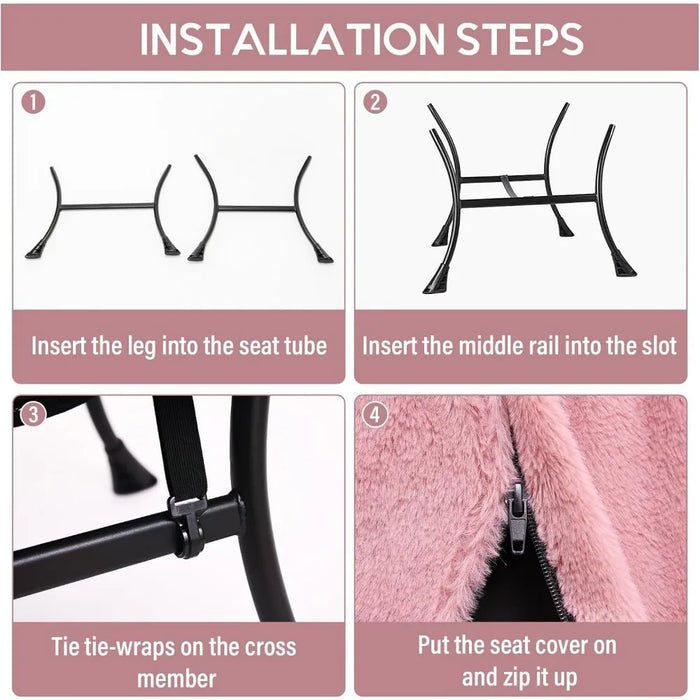 INSTALLATION STEPS

1

Insert the leg into the seat tube

2

Insert the middle rail into the slot

3

Tie tie-wraps on the cross member

4

Put the seat cover on and zip it up