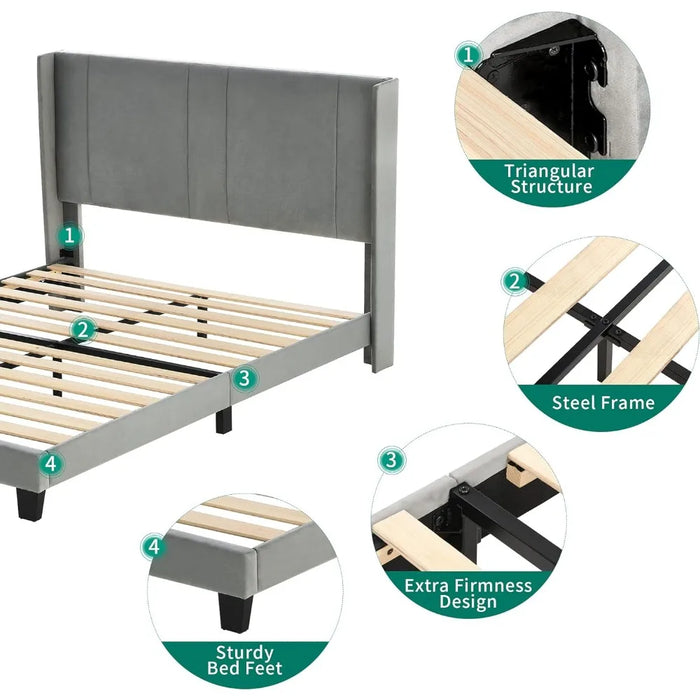 1

2

3

4

1

Triangular Structure

2

Steel Frame

3

Extra Firmness Design

4

Sturdy Bed Feet