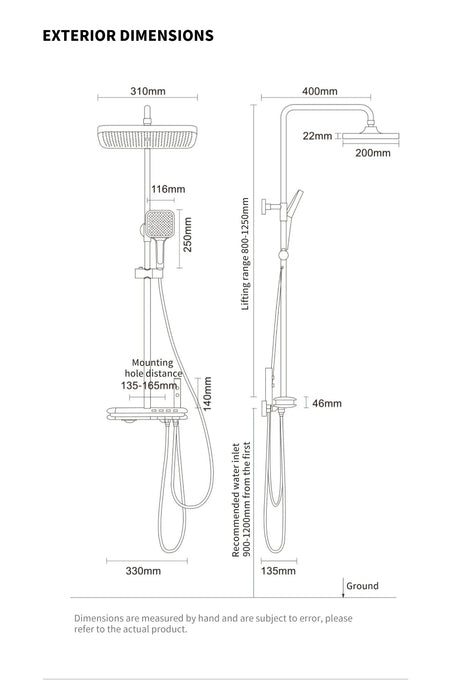 EXTERIOR DIMENSIONS

310mm

116mm

250mm

Mounting hole distance
135-165mm

140mm

330mm

400mm

22mm

200mm

Lifting range 800-1250mm

46mm

Recommended water inlet 900-1200mm from the first

135mm

Ground

Dimensions are measured by hand and are subject to error, please refer to the actual product.