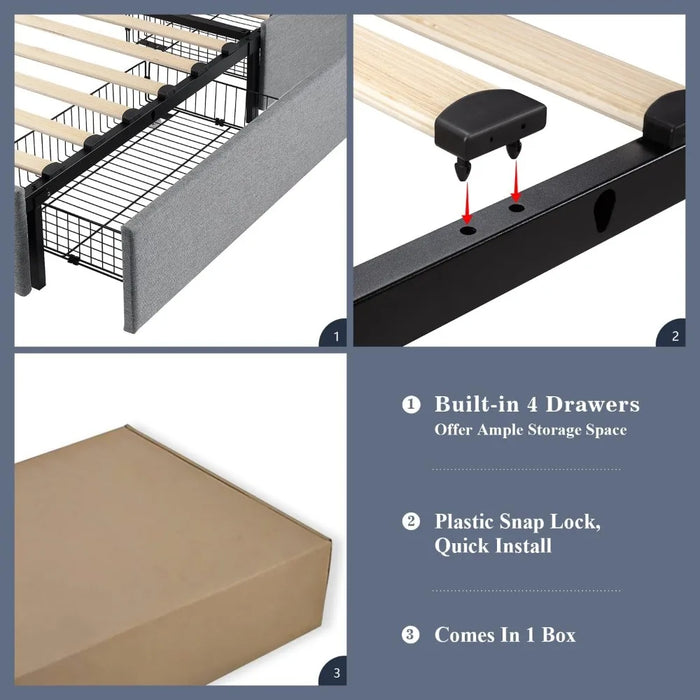 1

2

3

❶ Built-in 4 Drawers
Offer Ample Storage Space

❷ Plastic Snap Lock,
Quick Install

❸ Comes In 1 Box