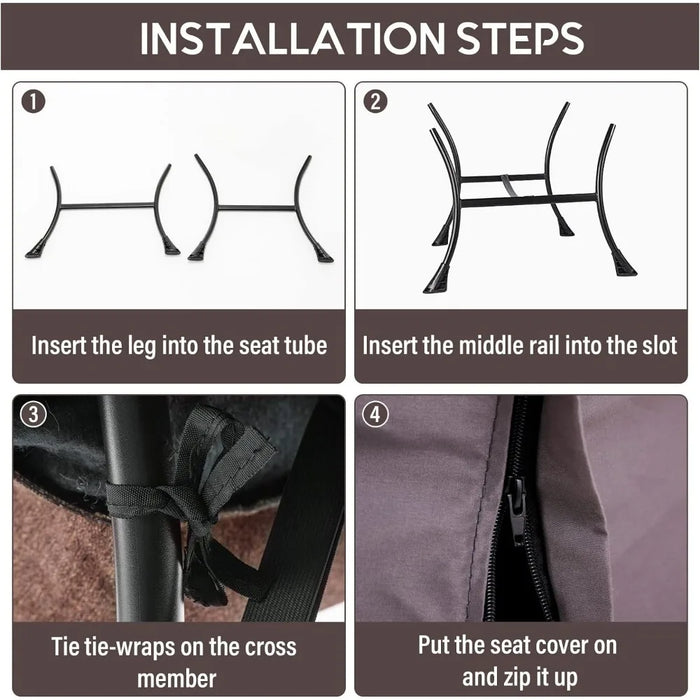 INSTALLATION STEPS

1

Insert the leg into the seat tube

2

Insert the middle rail into the slot

3

Tie tie-wraps on the cross member

4

Put the seat cover on and zip it up